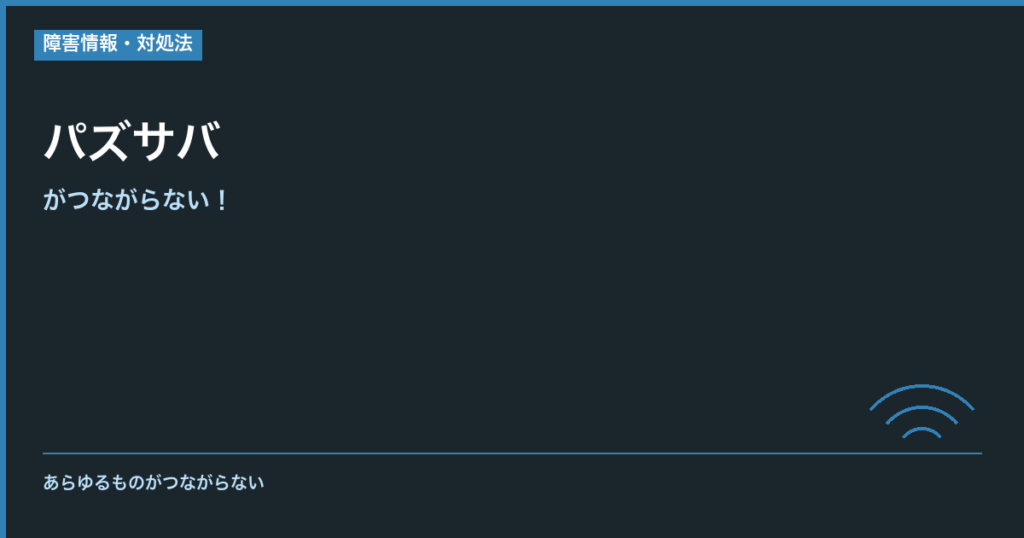 障害情報・対処法

パズサバ

がつながらない！

あらゆるものがつながらない