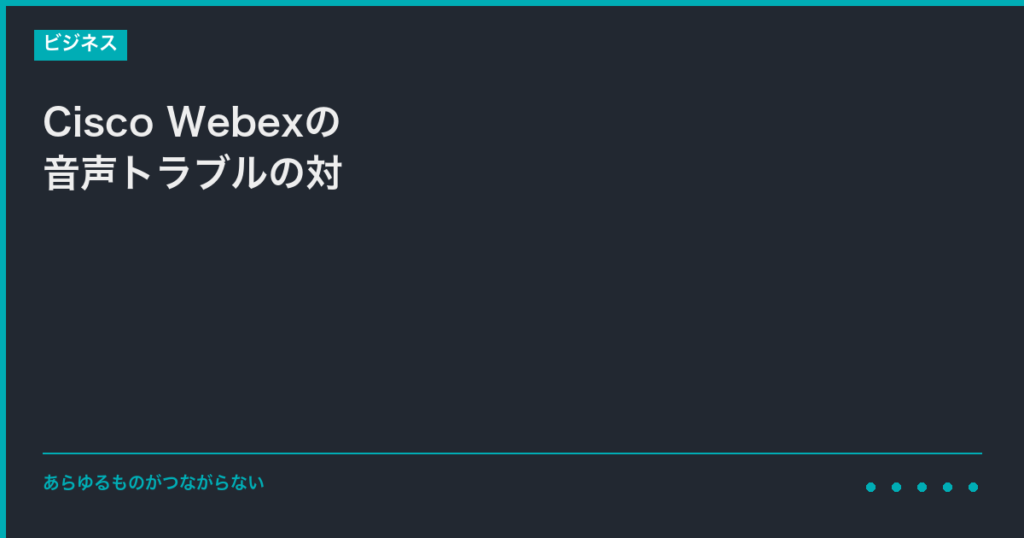 ビジネス

Cisco Webexの音声トラブルの対

あらゆるものがつながらない