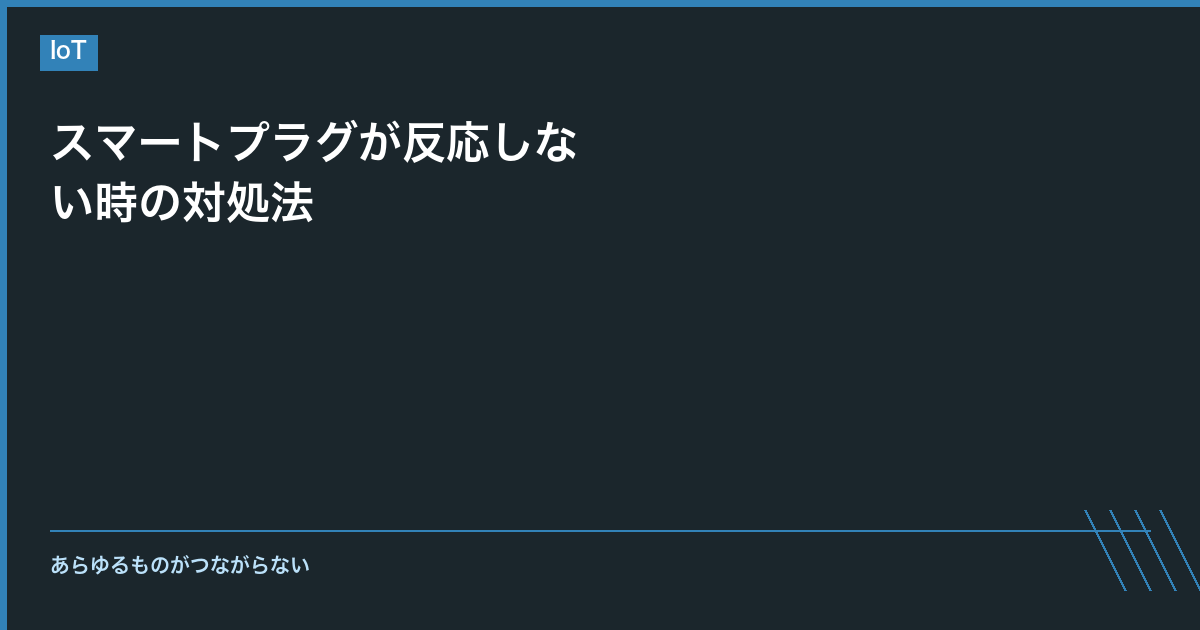 IoT

スマートプラグが反応しない時の対処法

あらゆるものがつながらない