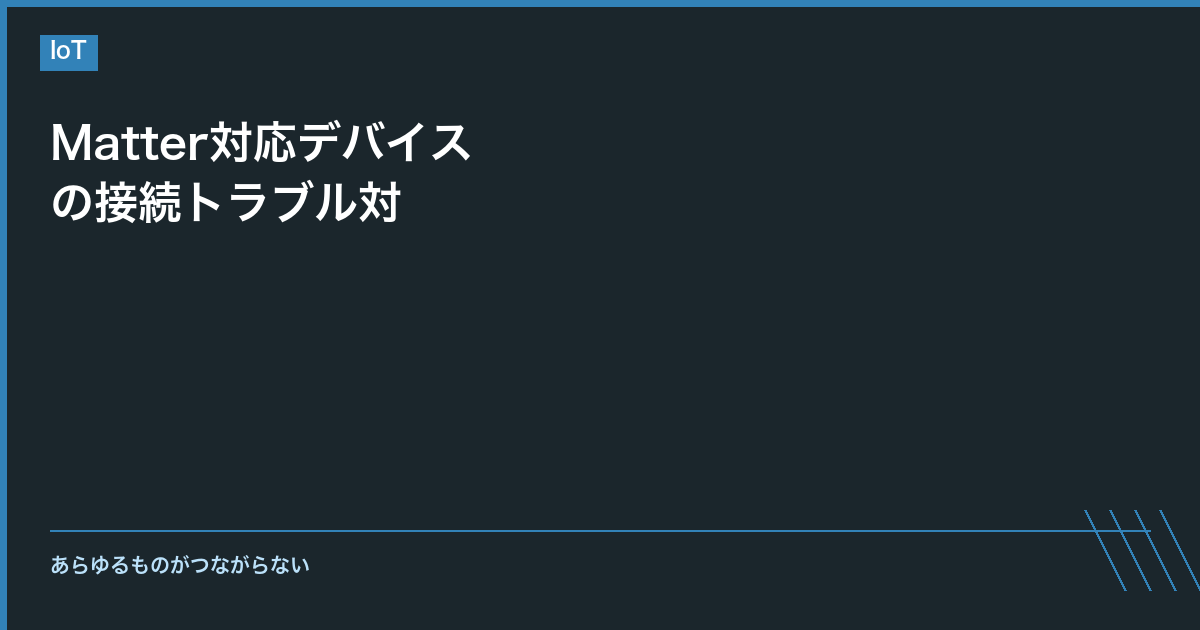 IoT

Matter対応デバイス
の接続トラブル対

あらゆるものがつながらない