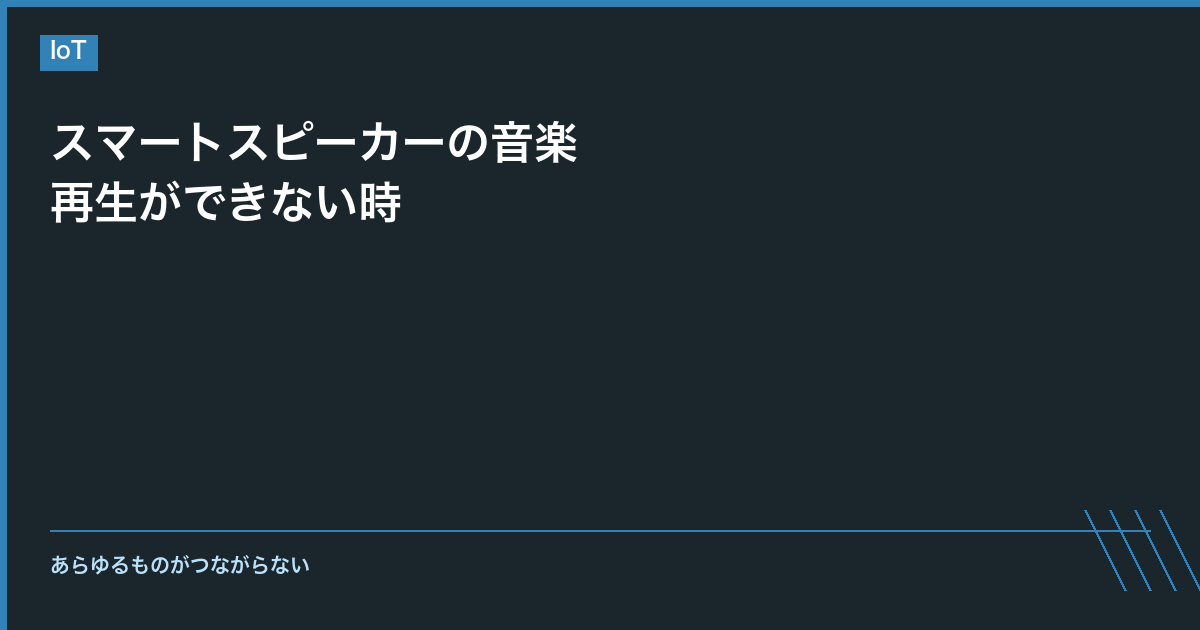 IoT

スマートスピーカーの音楽再生ができない時

あらゆるものがつながらない