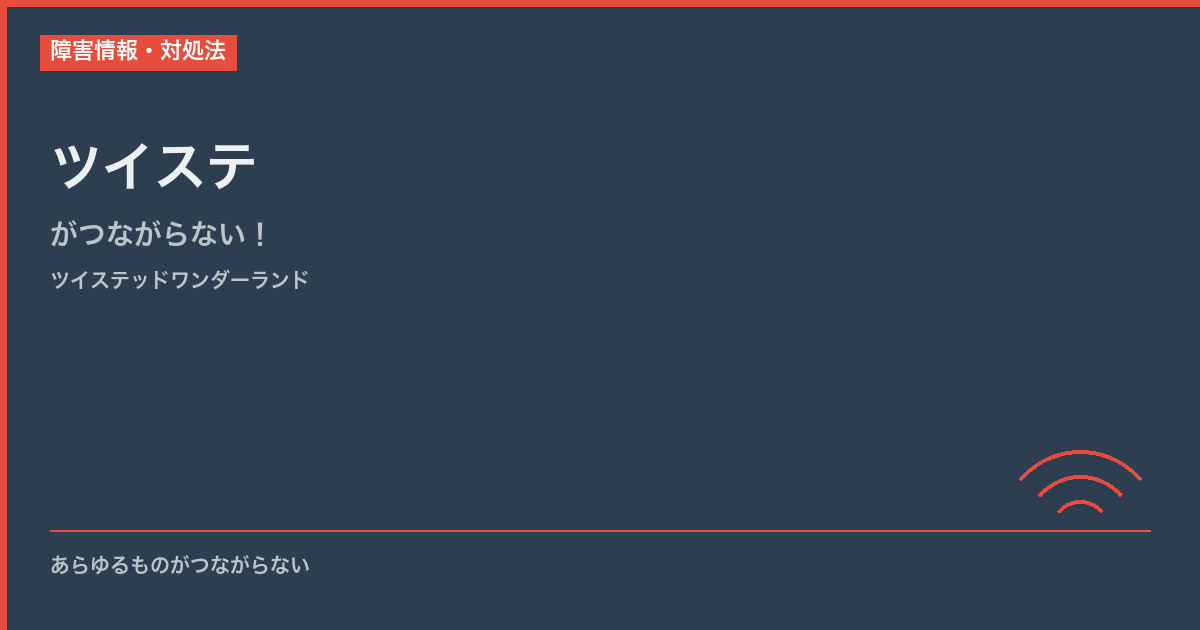 障害情報・対処法

ツイステ

がつながらない！

ツイステッドワンダーランド

あらゆるものがつながらない