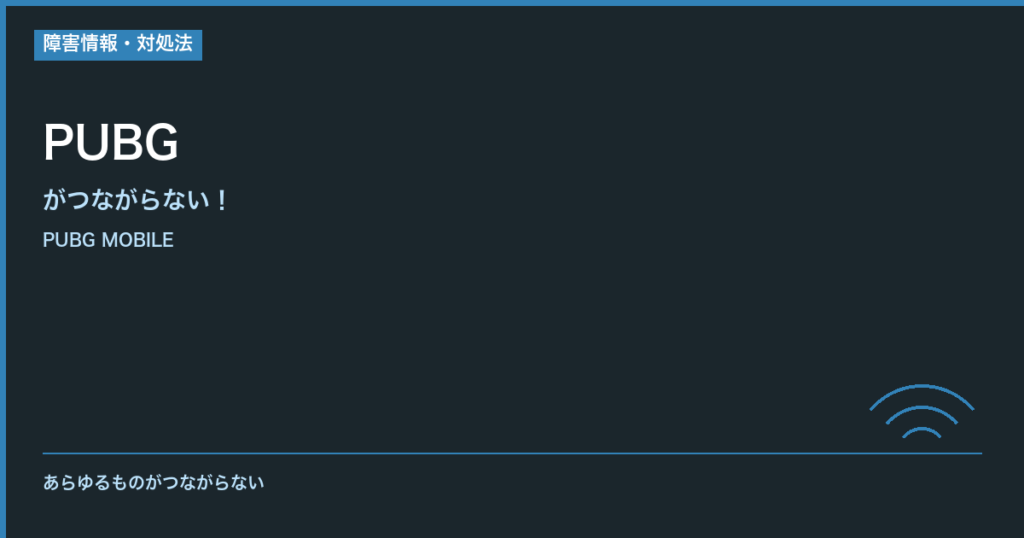 障害情報・対処法

PUBG

がつながらない！

PUBG MOBILE

あらゆるものがつながらない